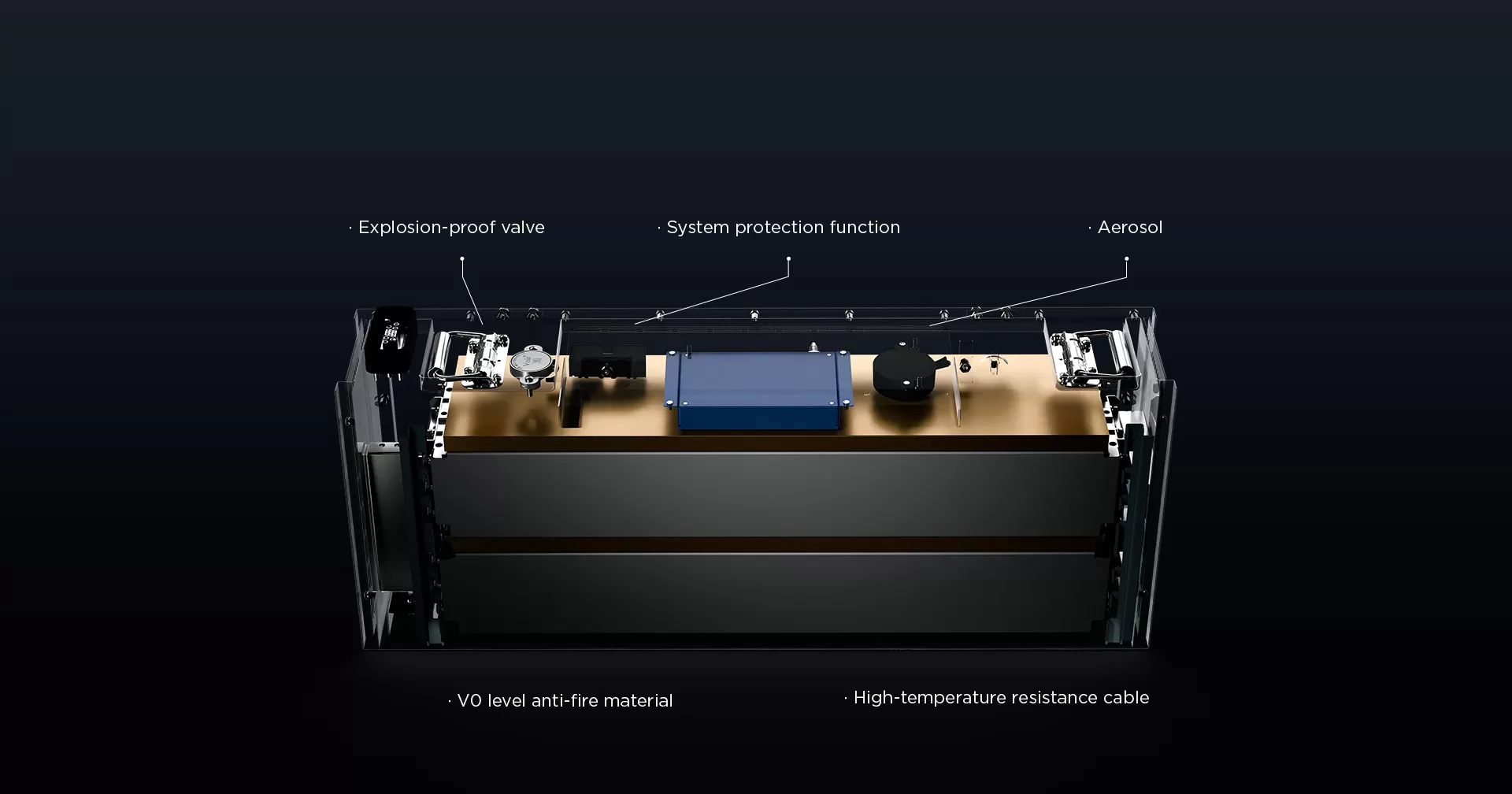 · Explosion-proof valve

· System protection function

· Aerosol

· V0 level anti-fire material

· High-temperature resistance cable